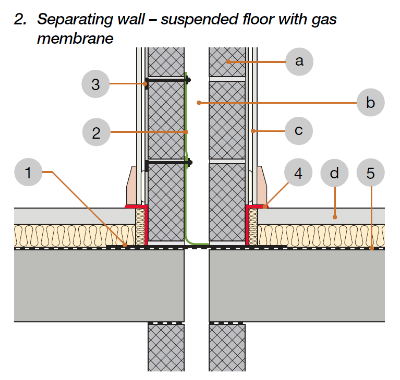 2. Separating wall – suspended floor with gas membrane

a
3
b
2
c
1
4
d
5